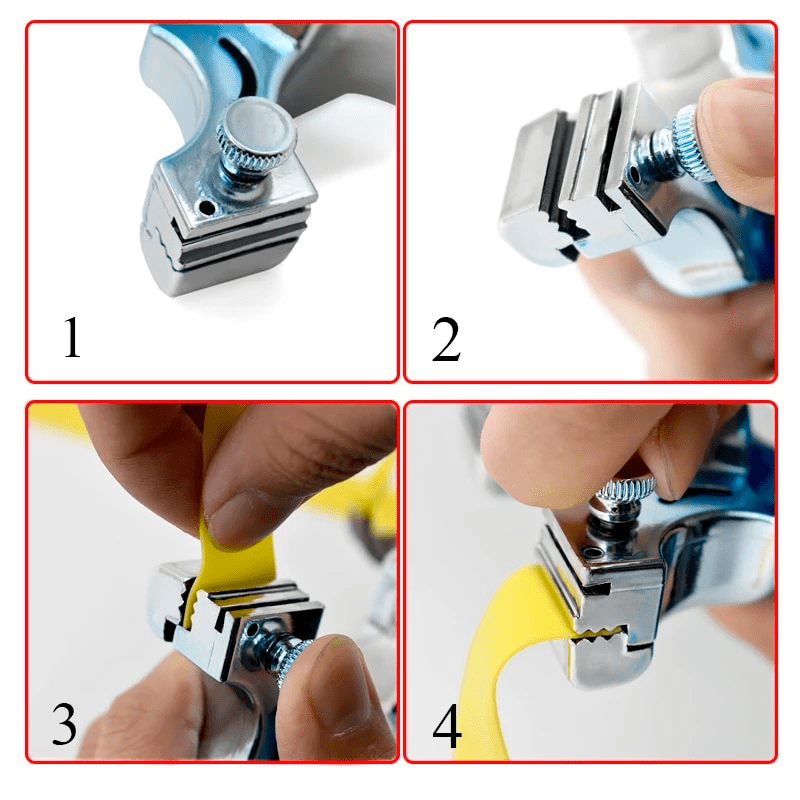 1

2

3

4