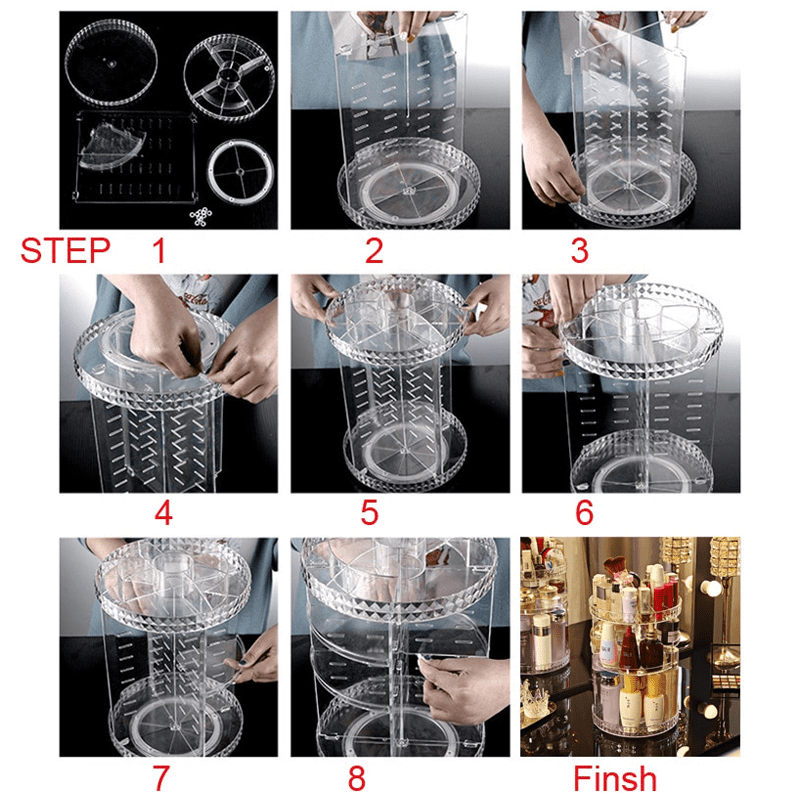 STEP 1

2

3

4

5

6

7

8

Finsh