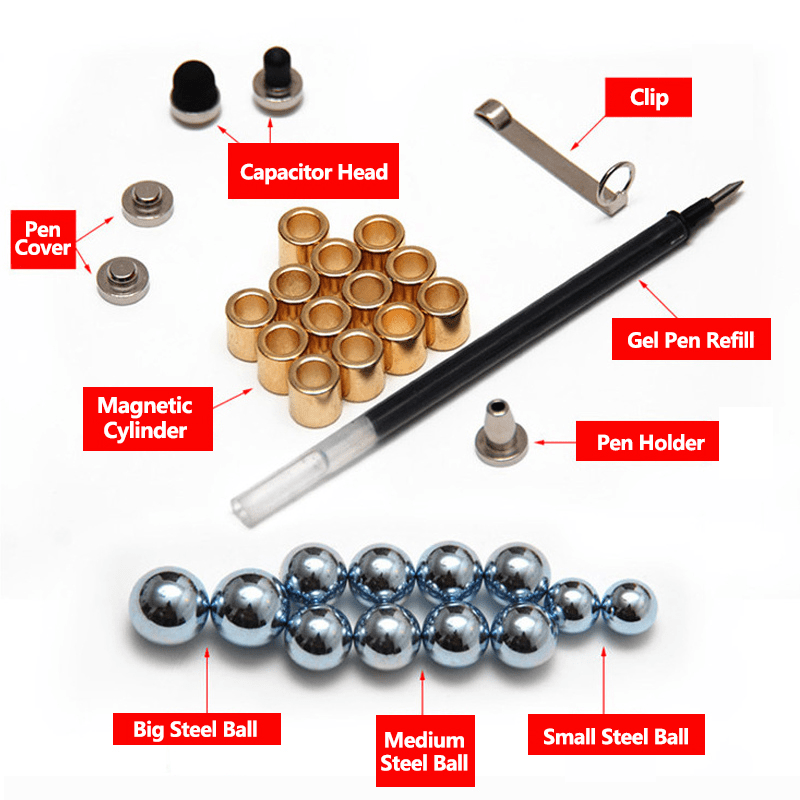 Clip

Capacitor Head

Pen Cover

Gel Pen Refill

Magnetic Cylinder

Pen Holder

Big Steel Ball

Medium Steel Ball

Small Steel Ball