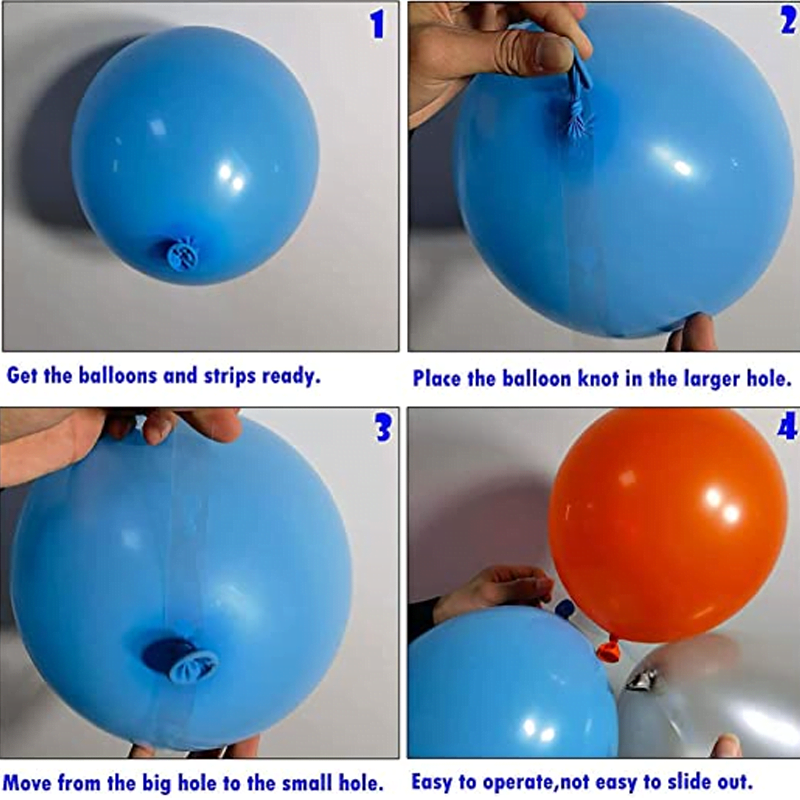 1

Get the balloons and strips ready.

2

Place the balloon knot in the larger hole.

3

Move from the big hole to the small hole.

4

Easy to operate,not easy to slide out.