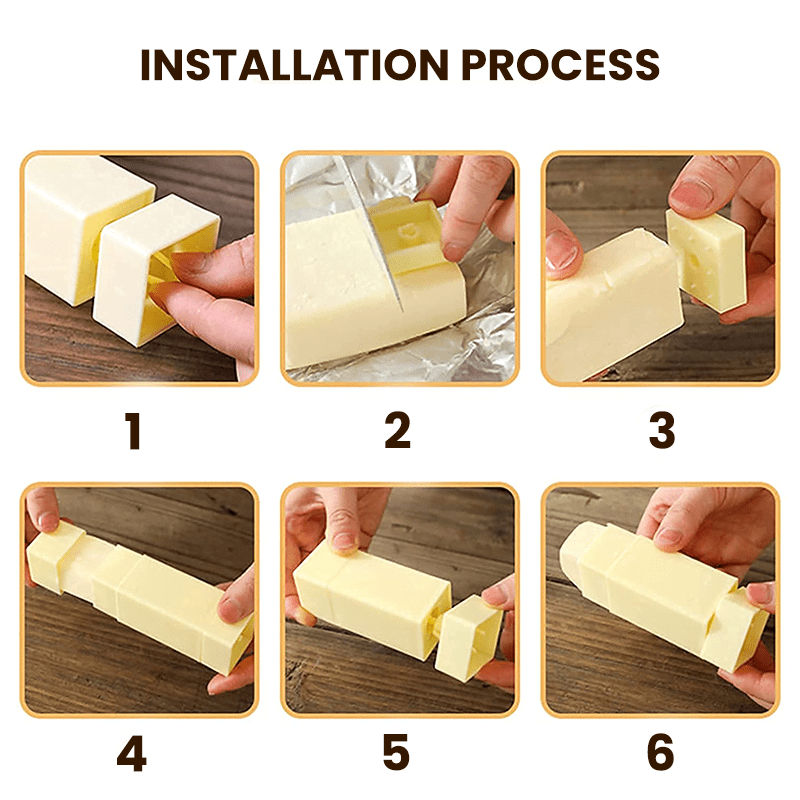 INSTALLATION PROCESS

1

2

3

4

5

6