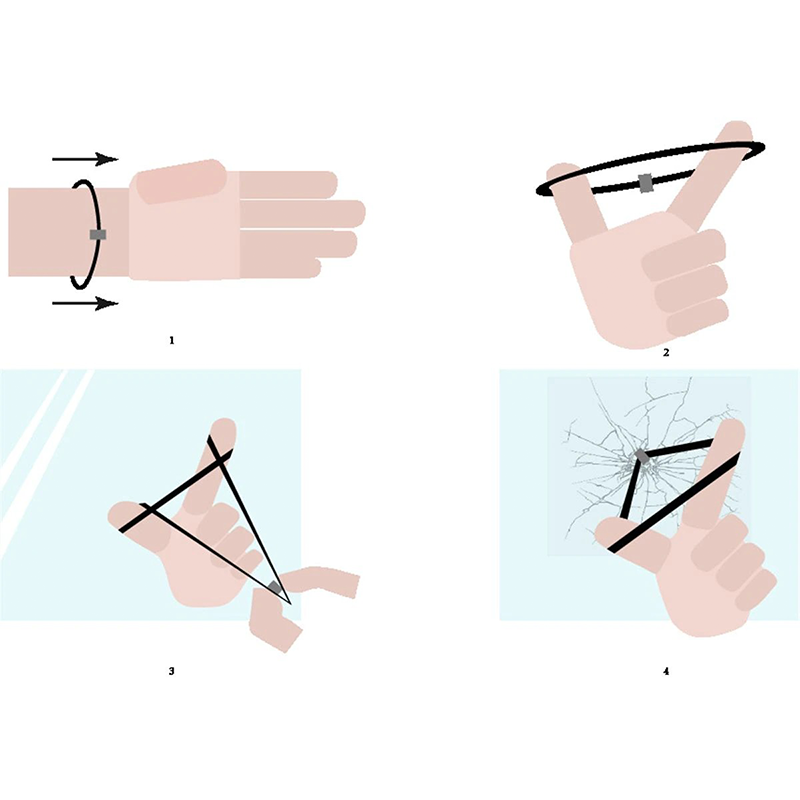 1

2

3

4