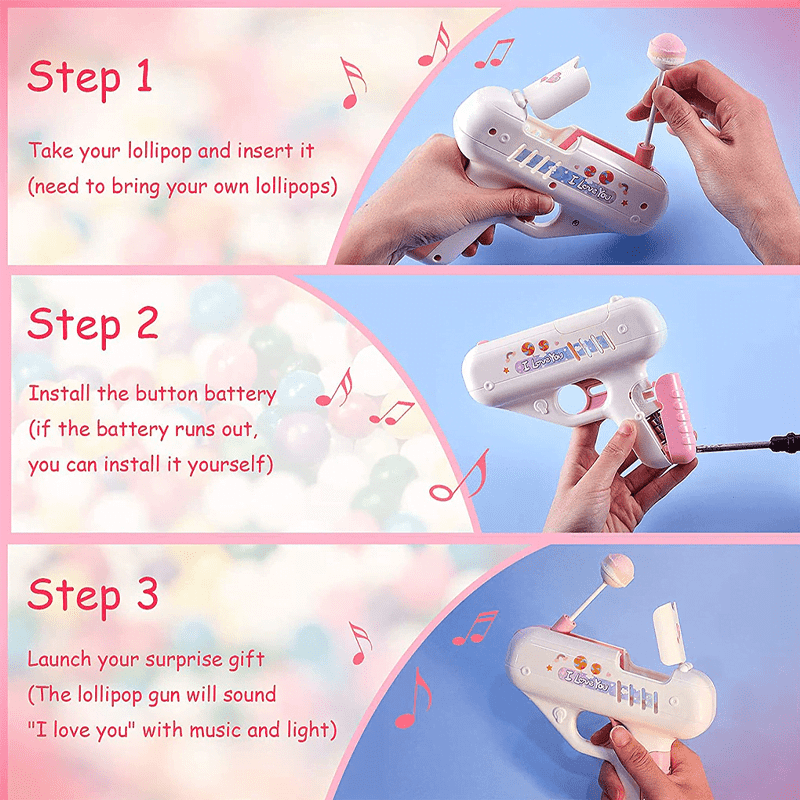 Step 1

Take your lollipop and insert it (need to bring your own lollipops)

I Love You

Step 2

Install the button battery (if the battery runs out, you can install it yourself)

I Love You

Step 3

Launch your surprise gift (The lollipop gun will sound "I love you" with music and light)

I Love You